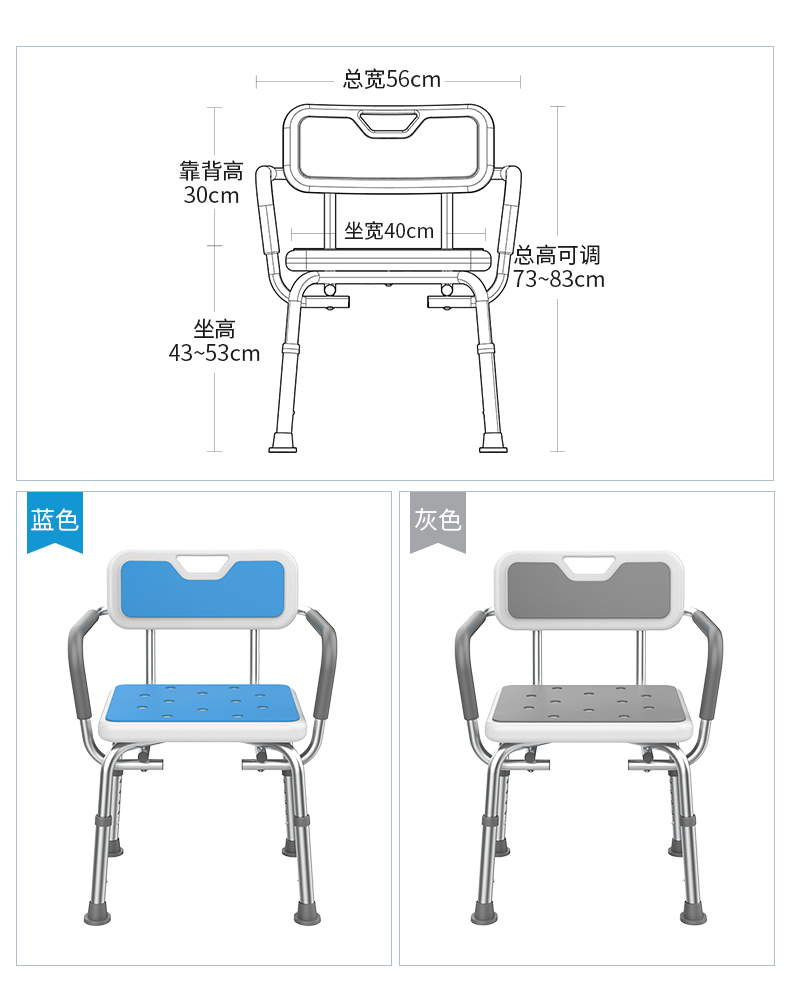 总宽56cm

靠背高
30cm

坐宽40cm

总高可调
73~83cm

坐高
43~53cm

蓝色

灰色