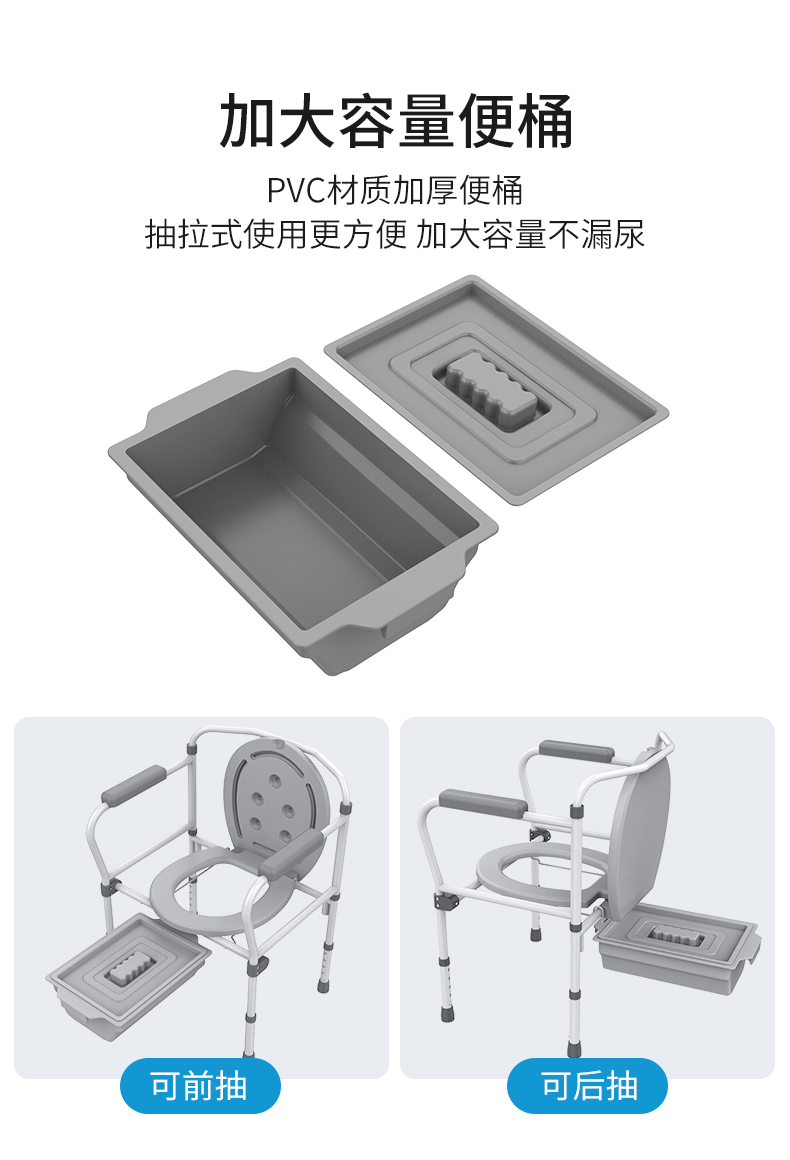 加大容量便桶

PVC材质加厚便桶
抽拉式使用更方便 加大容量不漏尿

可前抽

可后抽